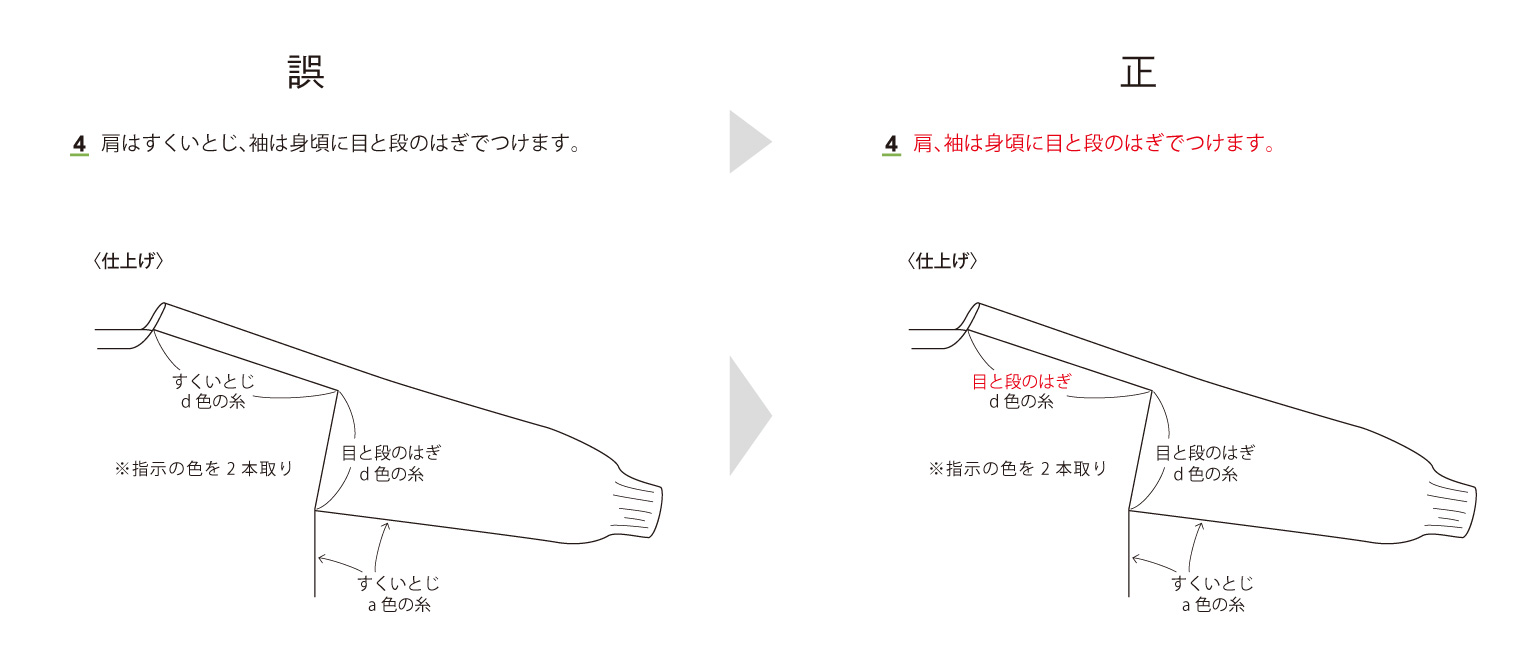 誤

4 肩はすくいとじ、袖は身頃に目と段のはぎでつけます。

〈仕上げ〉

すくいとじ
d 色の糸

目と段のはぎ
d 色の糸

※指示の色を 2 本取り

すくいとじ
a 色の糸

正

4 肩、袖は身頃に目と段のはぎでつけます。

〈仕上げ〉

目と段のはぎ
d 色の糸

目と段のはぎ
d 色の糸

※指示の色を 2 本取り

すくいとじ
a 色の糸